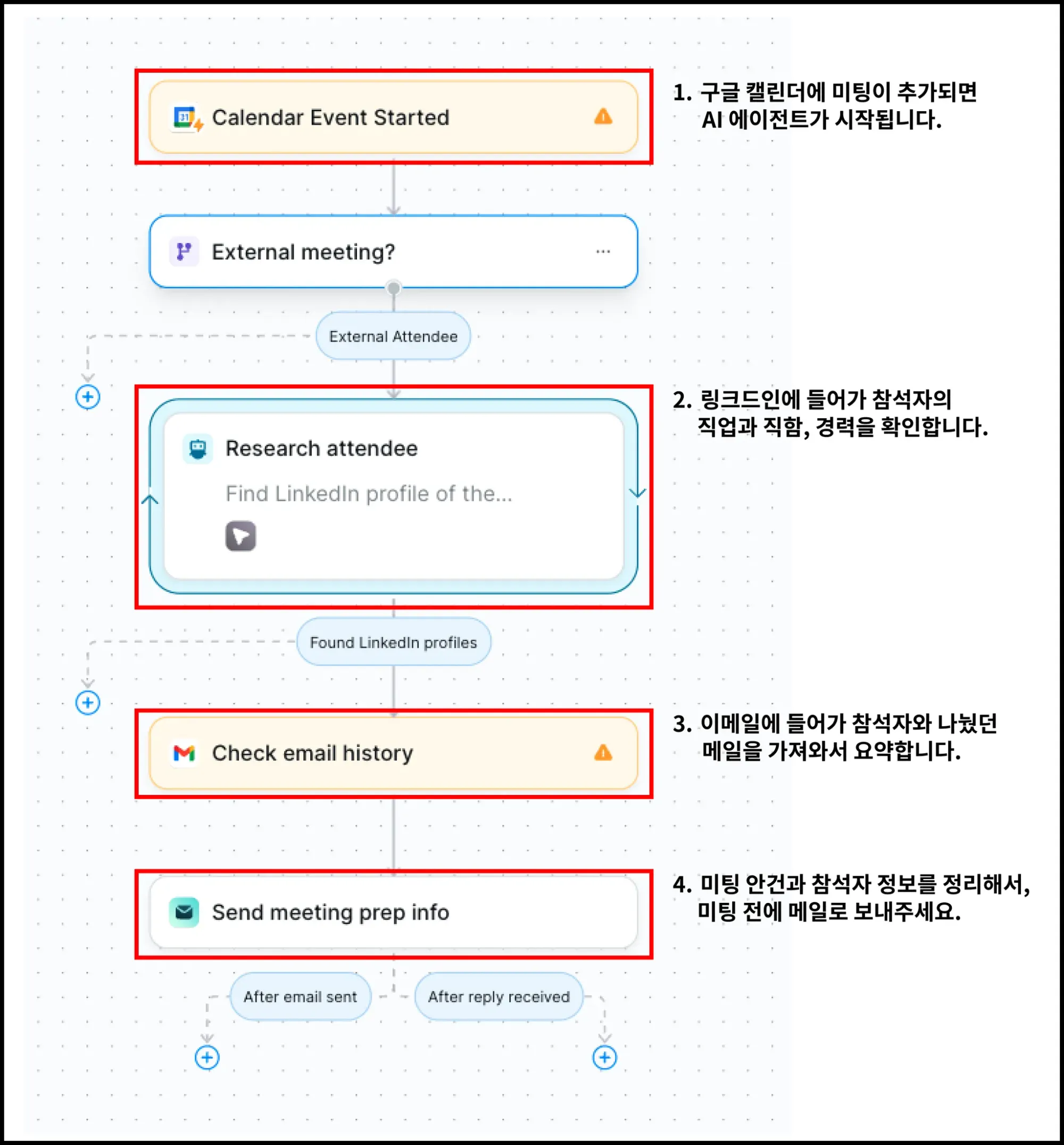 Calendar Event Started

1. 구글 캘린더에 미팅이 추가되면 AI 에이전트가 시작됩니다.

External meeting?

External Attendee

Research attendee

Find LinkedIn profile of the...

2. 링크드인에 들어가 참석자의 직업과 직함, 경력을 확인합니다.

Found LinkedIn profiles

Check email history

3. 이메일에 들어가 참석자와 나눴던 메일을 가져와서 요약합니다.

Send meeting prep info

4. 미팅 안건과 참석자 정보를 정리해서, 미팅 전에 메일로 보내주세요.

After email sent

After reply received