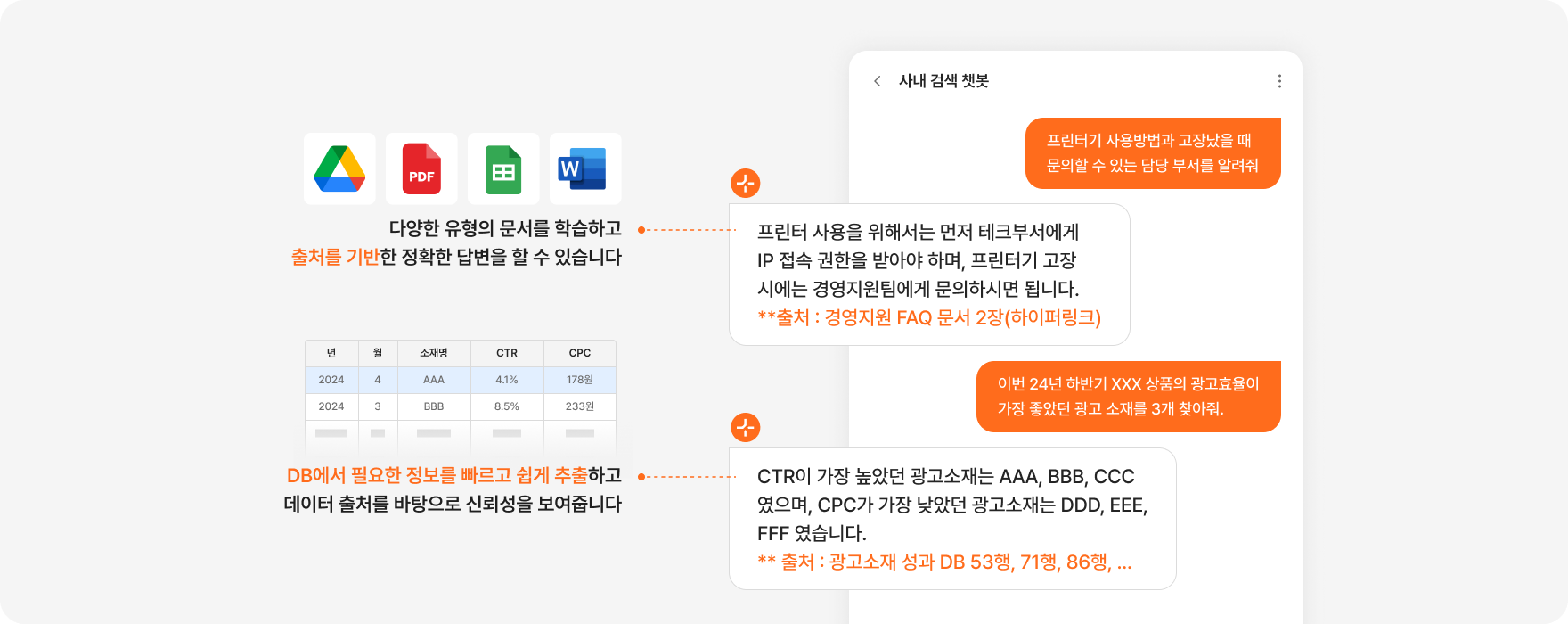 PDF

W

다양한 유형의 문서를 학습하고
출처를 기반한 정확한 답변을 할 수 있습니다

| 년 | 월 | 소재명 | CTR | CPC |
|---|---|---|---|---|
| 2024 | 4 | AAA | 4.1% | 178원 |
| 2024 | 3 | BBB | 8.5% | 233원 |

DB에서 필요한 정보를 빠르고 쉽게 추출하고
데이터 출처를 바탕으로 신뢰성을 보여줍니다

사내 검색 챗봇

프린터기 사용방법과 고장났을 때 문의할 수 있는 담당 부서를 알려줘

프린터 사용을 위해서는 먼저 테크부서에게 IP 접속 권한을 받아야 하며, 프린터기 고장 시에는 경영지원팀에게 문의하시면 됩니다.
**출처 : 경영지원 FAQ 문서 2장(하이퍼링크)

이번 24년 하반기 XXX 상품의 광고효율이 가장 좋았던 광고 소재를 3개 찾아줘.

CTR이 가장 높았던 광고소재는 AAA, BBB, CCC 였으며, CPC가 가장 낮았던 광고소재는 DDD, EEE, FFF 였습니다.
** 출처 : 광고소재 성과 DB 53행, 71행, 86행, ...